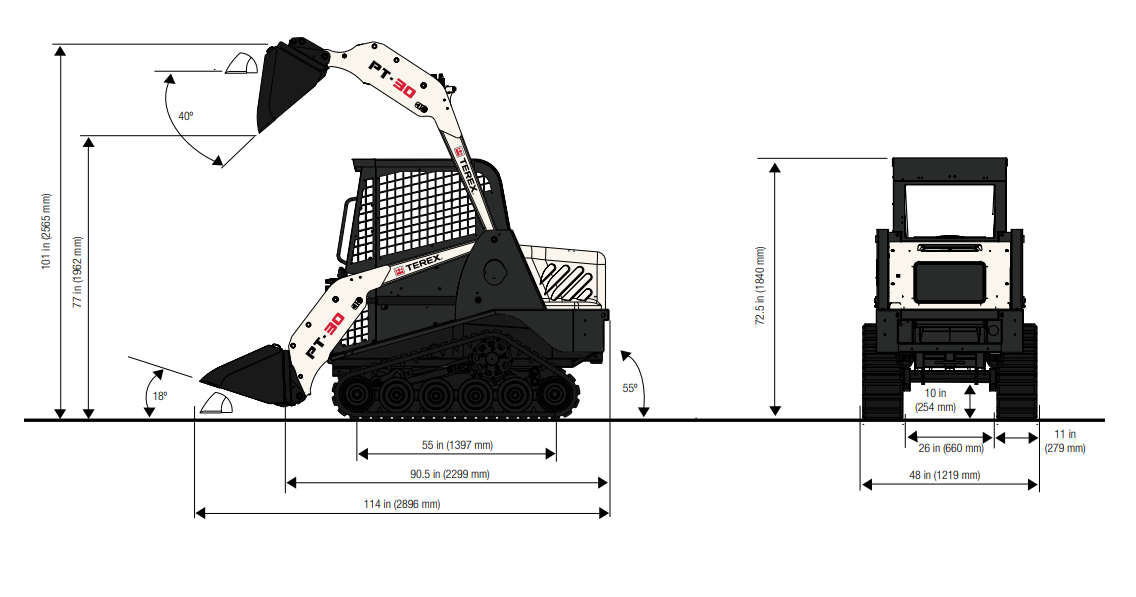 101 in (2565 mm)

77 in (1962 mm)

40º

PT-30

TEREX

TEREX

PT-30

18º

55º

55 in (1397 mm)

90.5 in (2299 mm)

114 in (2896 mm)

72.5 in (1840 mm)

10 in
(254 mm)

26 in (660 mm)

11 in
(279 mm)

48 in (1219 mm)